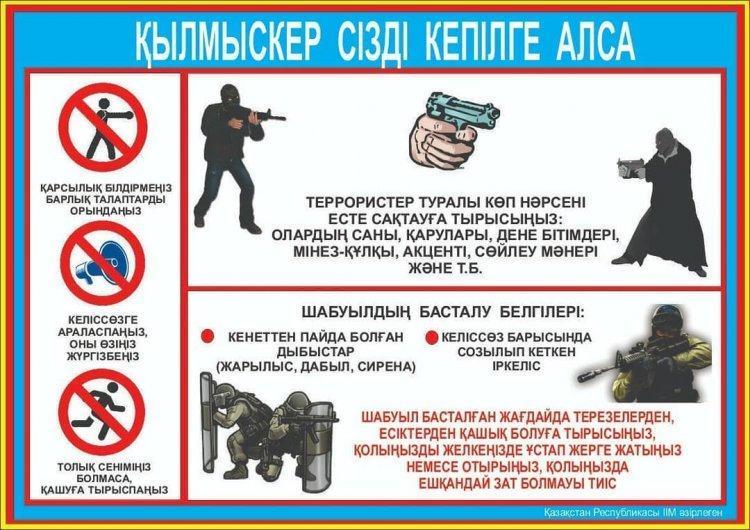 ҚЫЛМЫСКЕР СІЗДІ КЕПІЛГЕ АЛСА

ҚАРСЫЛЫҚ БІЛДІРМЕҢІЗ БАРЛЫҚ ТАЛАПТАРДЫ ОРЫНДАҢЫЗ

КЕЛІССӨЗГЕ АРАЛАСПАҢЫЗ, ОНЫ ӨЗІҢІЗ ЖҮРГІЗБЕҢІЗ

ТОЛЫҚ СЕНІМІҢІЗ БОЛМАСА, ҚАШУҒА ТЫРЫСПАҢЫЗ

ТЕРРОРИСТЕР ТУРАЛЫ КӨП НӘРСЕНІ ЕСТЕ САҚТАУҒА ТЫРЫСЫҢЫЗ: ОЛАРДЫҢ САНЫ, ҚАРУЛАРЫ, ДЕНЕ БІТІМДЕРІ, МІНЕЗ-ҚҰЛҚЫ, АКЦЕНТІ, СӨЙЛЕУ МӘНЕРІ ЖӘНЕ Т.Б.

ШАБУЫЛДЫҢ БАСТАЛУ БЕЛГІЛЕРІ:

КЕНЕТТЕН ПАЙДА БОЛҒАН ДЫБЫСТАР (ЖАРЫЛЫС, ДАБЫЛ, СИРЕНА)

КЕЛІССӨЗ БАРЫСЫНДА СОЗЫЛЫП КЕТКЕН ІРКЕЛІС

ШАБУЫЛ БАСТАЛҒАН ЖАҒДАЙДА ТЕРЕЗЕЛЕРДЕН, ЕСІКТЕРДЕН ҚАШЫҚ БОЛУҒА ТЫРЫСЫҢЫЗ, ҚОЛЫҢЫЗДЫ ЖЕЛКЕҢІЗДЕ ҰСТАП ЖЕРГЕ ЖАТЫҢЫЗ НЕМЕСЕ ОТЫРЫҢЫЗ, ҚОЛЫҢЫЗДА ЕШҚАНДАЙ ЗАТ БОЛМАУЫ ТИІС

Қазақстан Республикасы ІІМ әзірлеген